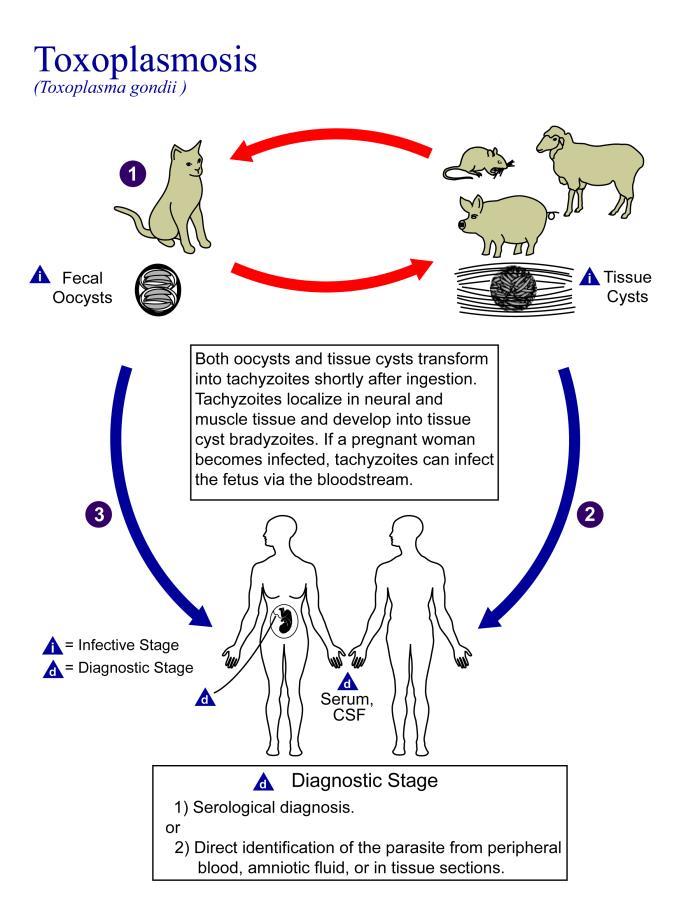 Toxoplasmosis
(Toxoplasma gondii )

1

i Fecal Oocysts

i Tissue Cysts

Both oocysts and tissue cysts transform into tachyzoites shortly after ingestion. Tachyzoites localize in neural and muscle tissue and develop into tissue cyst bradyzoites. If a pregnant woman becomes infected, tachyzoites can infect the fetus via the bloodstream.

3

2

i = Infective Stage
d = Diagnostic Stage

d

d Serum, CSF

d Diagnostic Stage
1) Serological diagnosis.
or
2) Direct identification of the parasite from peripheral blood, amniotic fluid, or in tissue sections.